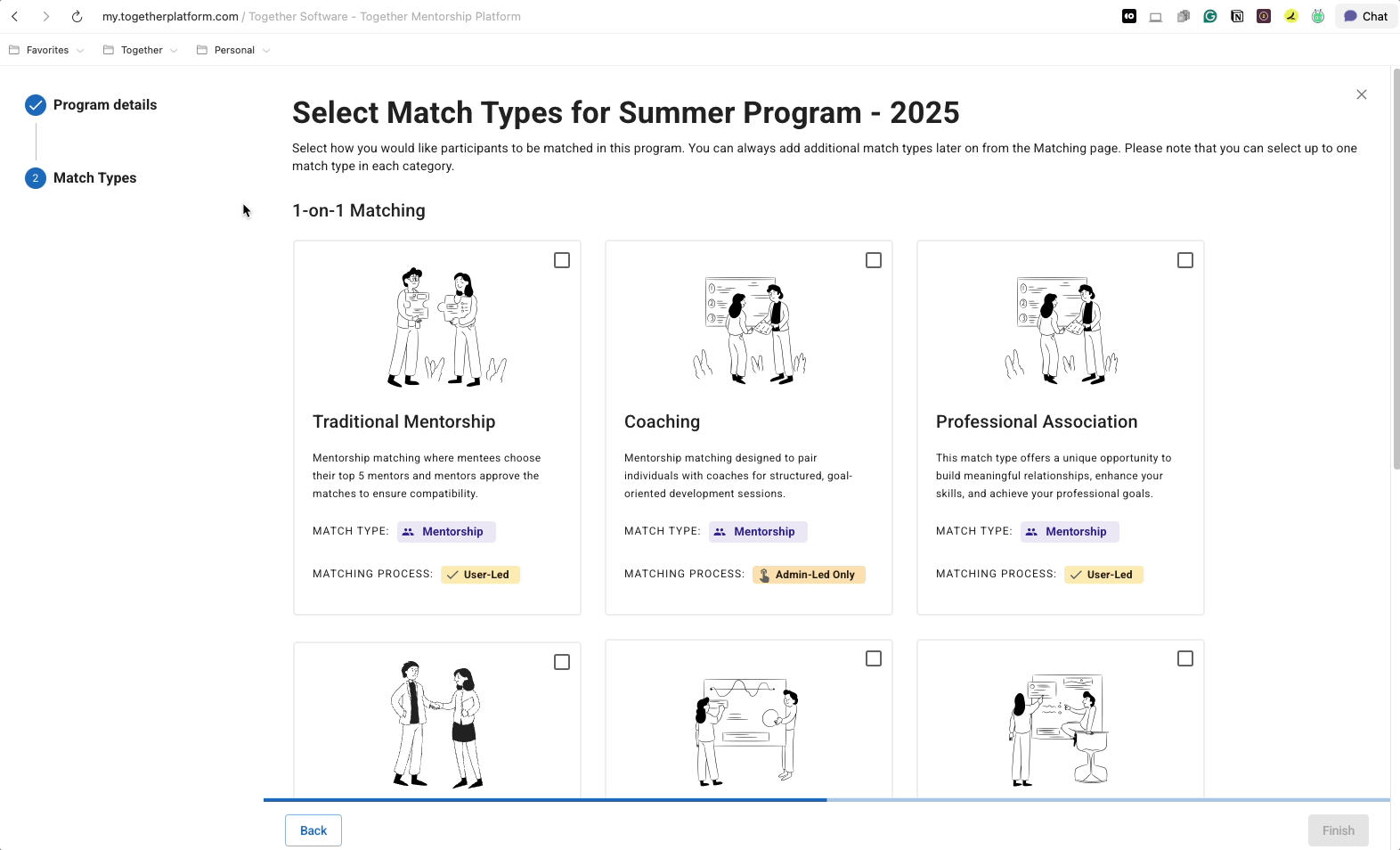 my.togetherplatform.com / Together Software - Together Mentorship Platform

Chat

Favorites

Together

Personal

Program details

2 Match Types

Select Match Types for Summer Program - 2025

Select how you would like participants to be matched in this program. You can always add additional match types later on from the Matching page. Please note that you can select up to one match type in each category.

1-on-1 Matching

Traditional Mentorship

Mentorship matching where mentees choose their top 5 mentors and mentors approve the matches to ensure compatibility.

MATCH TYPE: Mentorship

MATCHING PROCESS: User-Led

Coaching

Mentorship matching designed to pair individuals with coaches for structured, goal-oriented development sessions.

MATCH TYPE: Mentorship

MATCHING PROCESS: Admin-Led Only

Professional Association

This match type offers a unique opportunity to build meaningful relationships, enhance your skills, and achieve your professional goals.

MATCH TYPE: Mentorship

MATCHING PROCESS: User-Led

Back

Finish