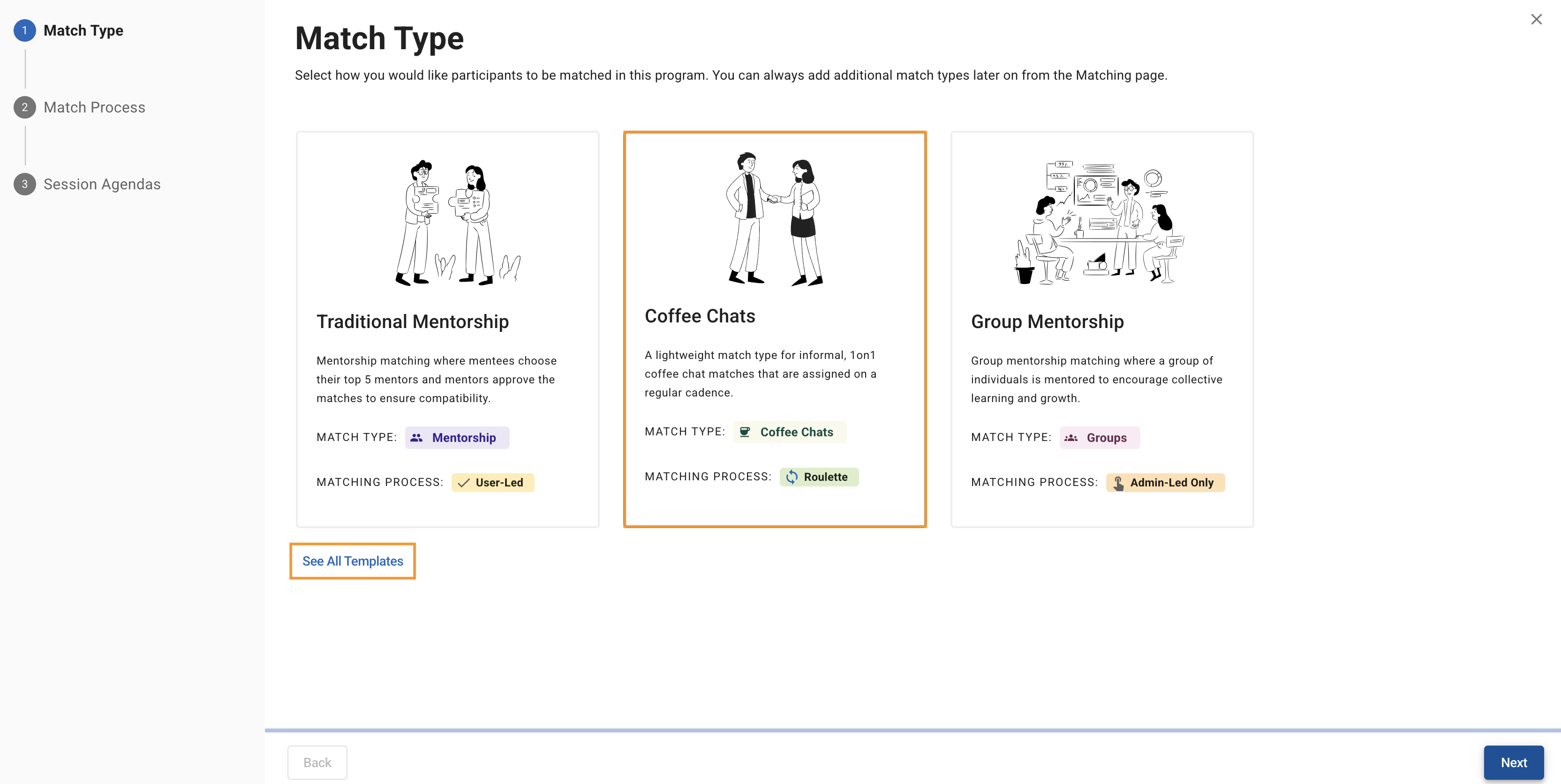 1 Match Type

2 Match Process

3 Session Agendas

Match Type

Select how you would like participants to be matched in this program. You can always add additional match types later on from the Matching page.

Traditional Mentorship

Mentorship matching where mentees choose their top 5 mentors and mentors approve the matches to ensure compatibility.

MATCH TYPE: Mentorship

MATCHING PROCESS: User-Led

Coffee Chats

A lightweight match type for informal, 1on1 coffee chat matches that are assigned on a regular cadence.

MATCH TYPE: Coffee Chats

MATCHING PROCESS: Roulette

Group Mentorship

Group mentorship matching where a group of individuals is mentored to encourage collective learning and growth.

MATCH TYPE: Groups

MATCHING PROCESS: Admin-Led Only

See All Templates

Back

Next